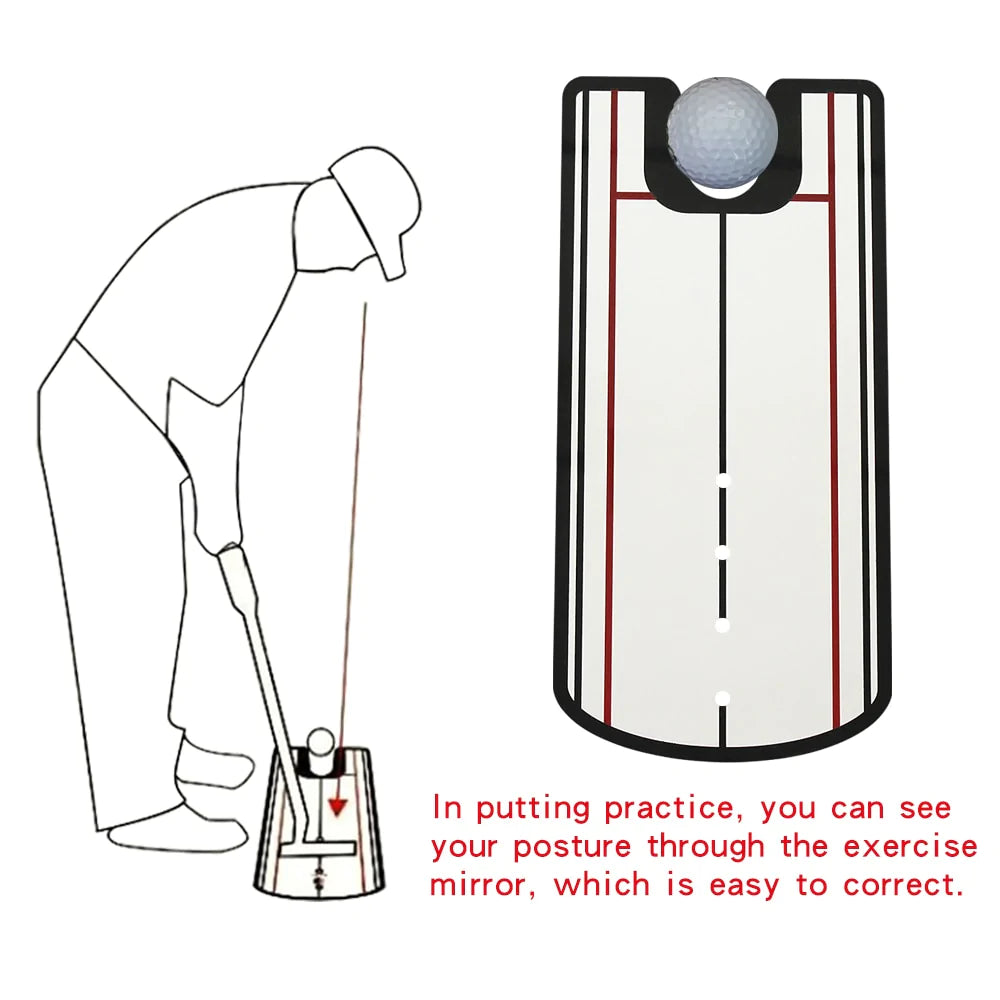 In putting practice, you can see your posture through the exercise mirror, which is easy to correct.